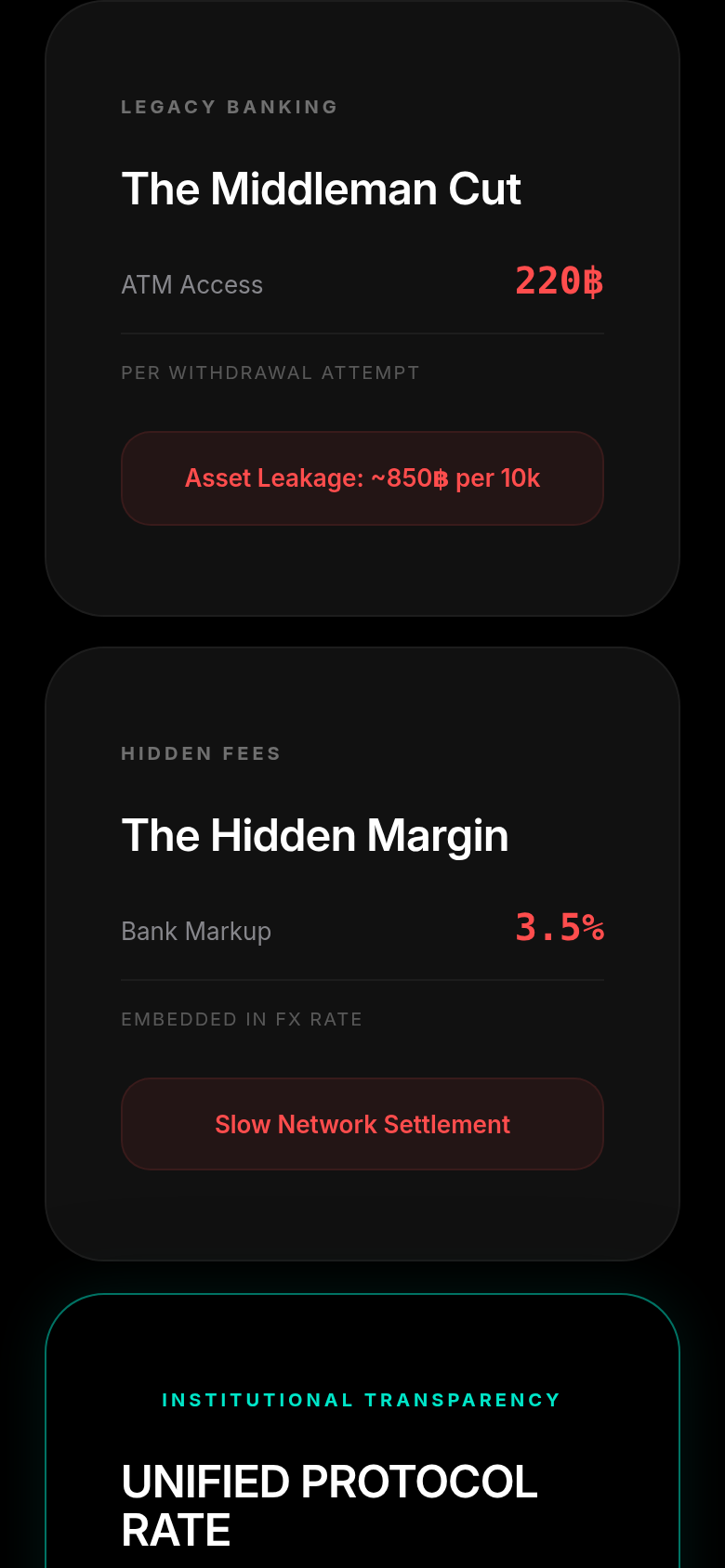 LEGACY BANKING

The Middleman Cut

ATM Access 220฿

PER WITHDRAWAL ATTEMPT

Asset Leakage: ~850฿ per 10k

HIDDEN FEES

The Hidden Margin

Bank Markup 3.5%

EMBEDDED IN FX RATE

Slow Network Settlement

INSTITUTIONAL TRANSPARENCY

UNIFIED PROTOCOL RATE